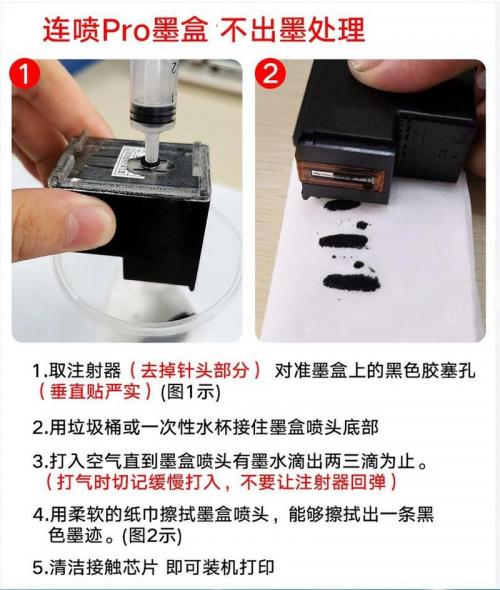 连喷Pro墨盒 不出墨处理

1

2

1.取注射器（去掉针头部分） 对准墨盒上的黑色胶塞孔（垂直贴严实）(图1示)

2.用垃圾桶或一次性水杯接住墨盒喷头底部

3.打入空气直到墨盒喷头有墨水滴出两三滴为止。（打气时切记缓慢打入，不要让注射器回弹）

4.用柔软的纸巾擦拭墨盒喷头，能够擦拭出一条黑色墨迹。(图2示)

5.清洁接触芯片 即可装机打印